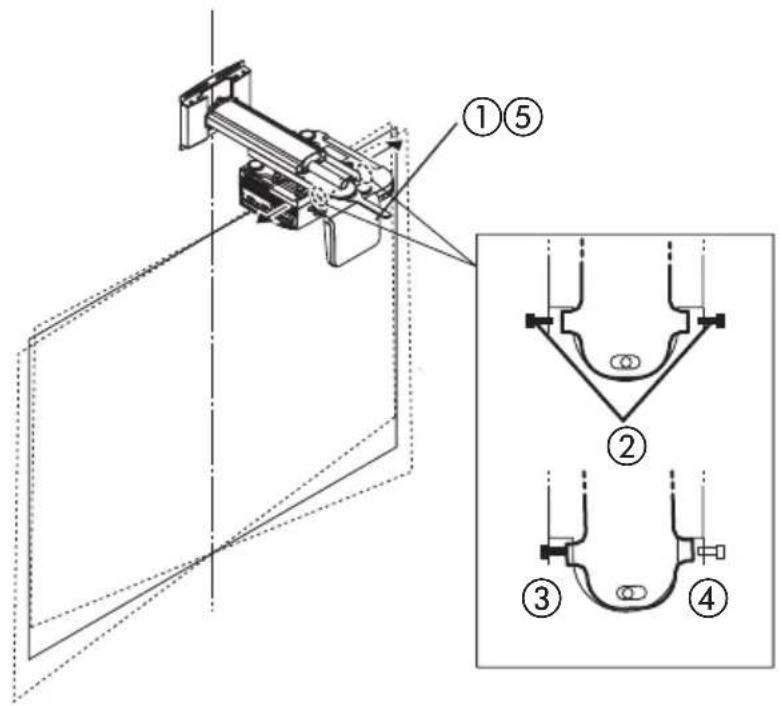 ①⑤

②

③ ④