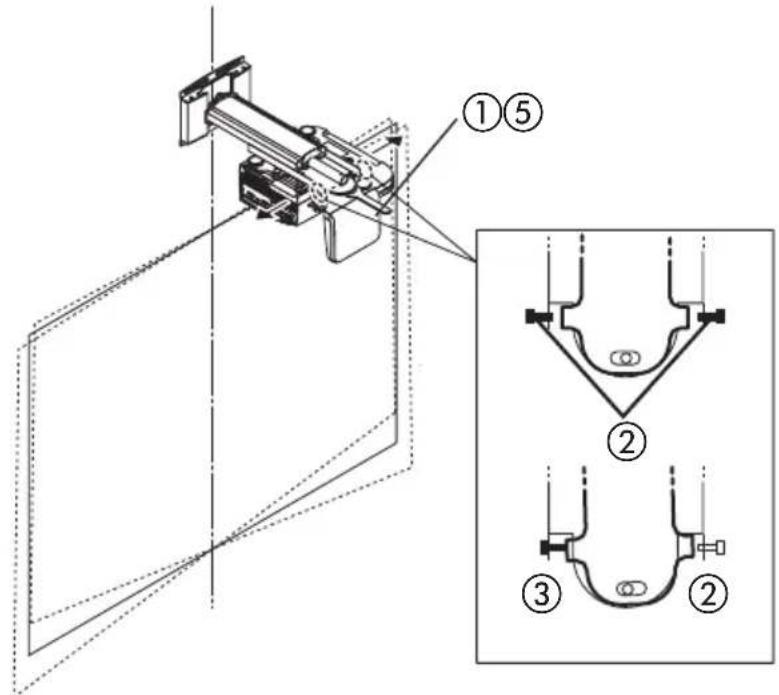 ①⑤
②
③
②