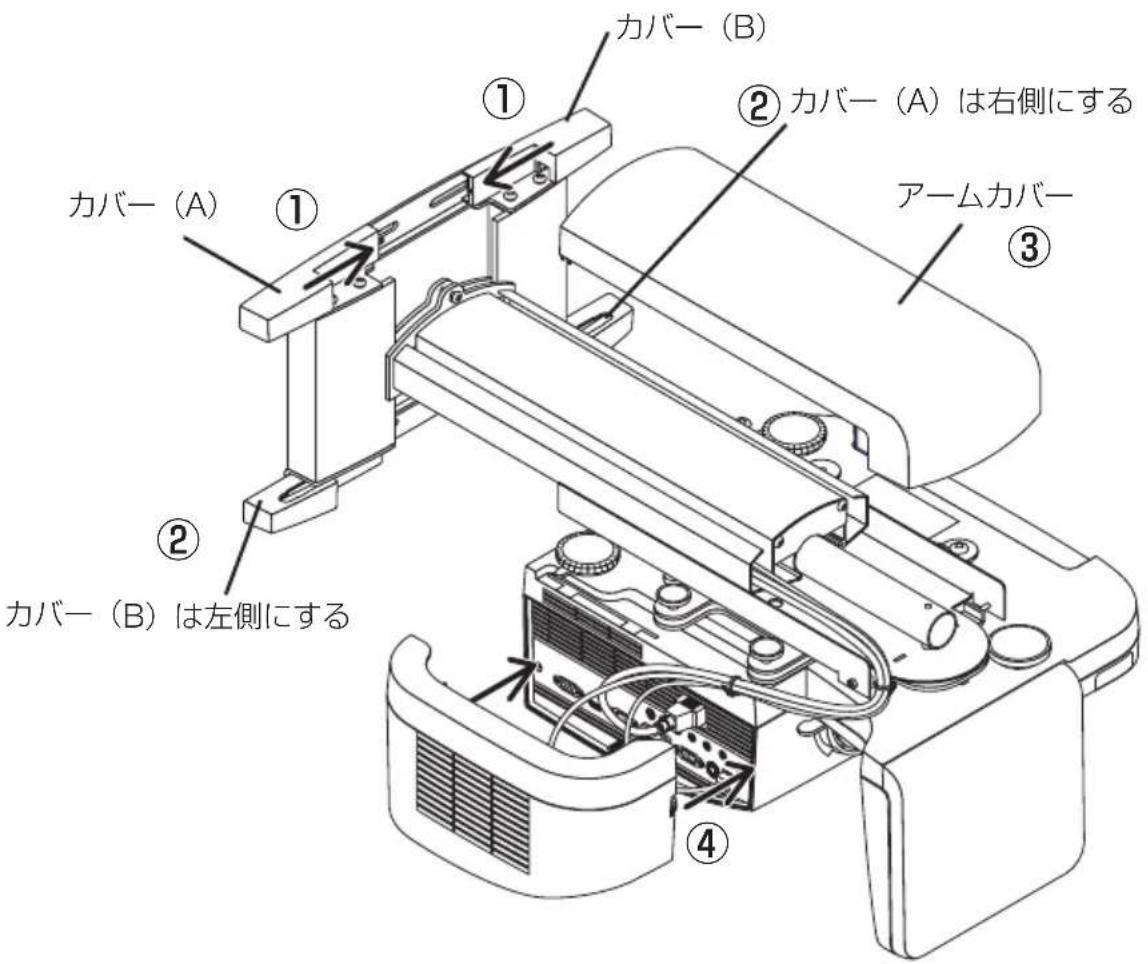 カバー（B）

①

② カバー（A）は右側にする

カバー（A）

①

アームカバー

③

②

カバー（B）は左側にする

④