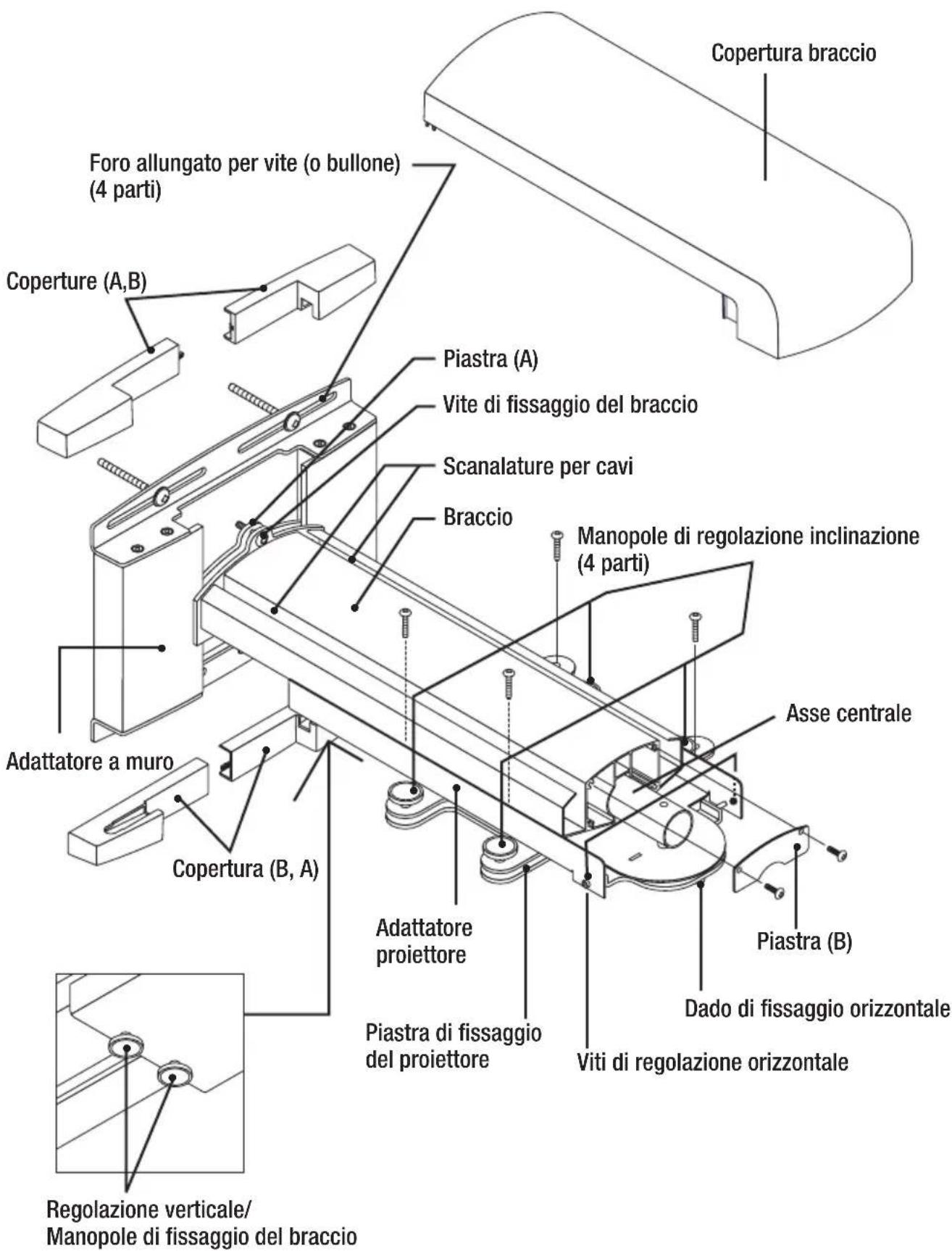 Copertura braccio

Foro allungato per vite (o bullone)
(4 parti)

Coperture (A,B)

Piastra (A)

Vite di fissaggio del braccio

Scanalature per cavi

Braccio

Manopole di regolazione inclinazione
(4 parti)

Asse centrale

Adattatore a muro

Copertura (B, A)

Adattatore
proiettore

Piastra (B)

Dado di fissaggio orizzontale

Piastra di fissaggio
del proiettore

Viti di regolazione orizzontale

Regolazione verticale/
Manopole di fissaggio del braccio