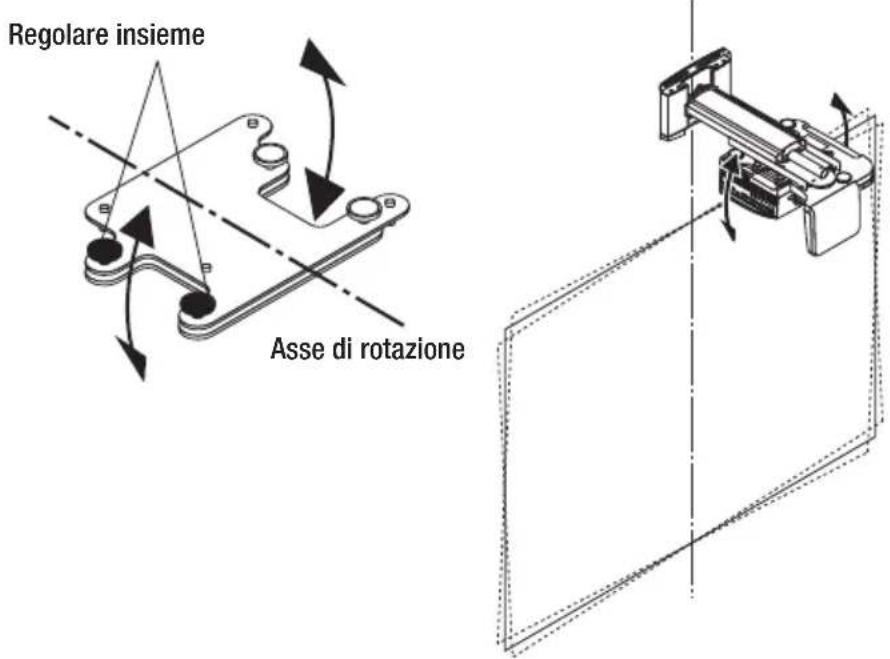 Regolare insieme

Asse di rotazione