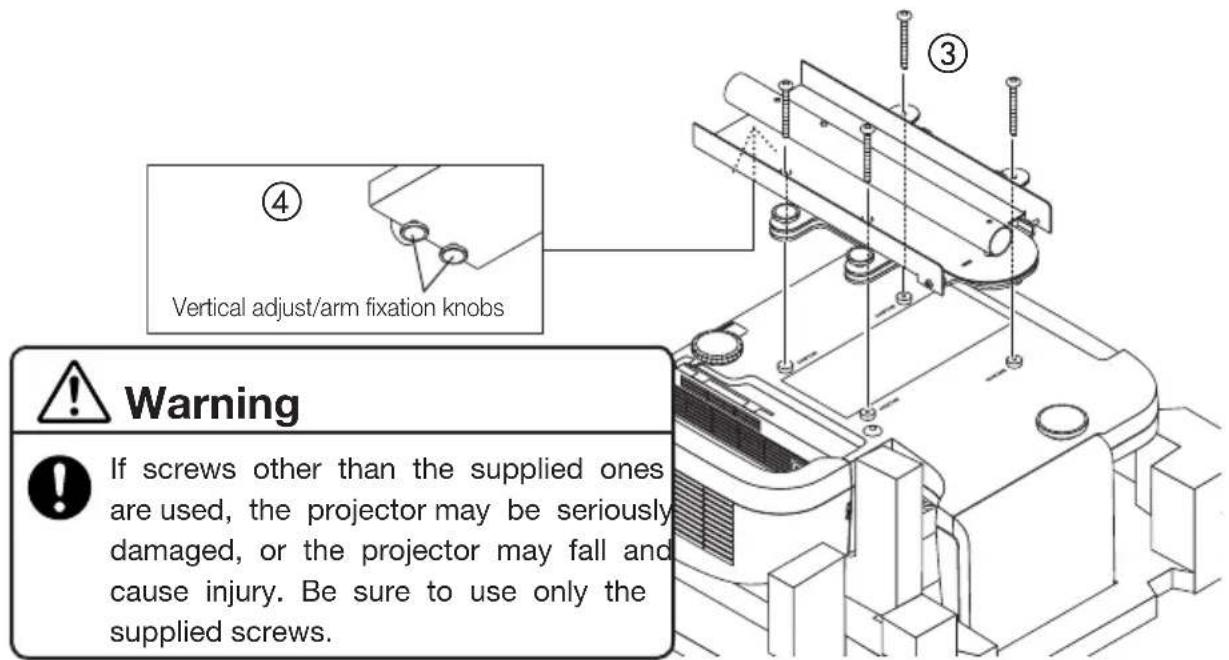 ③

④

Vertical adjust/arm fixation knobs

Warning

If screws other than the supplied ones are used, the projector may be seriously damaged, or the projector may fall and cause injury. Be sure to use only the supplied screws.