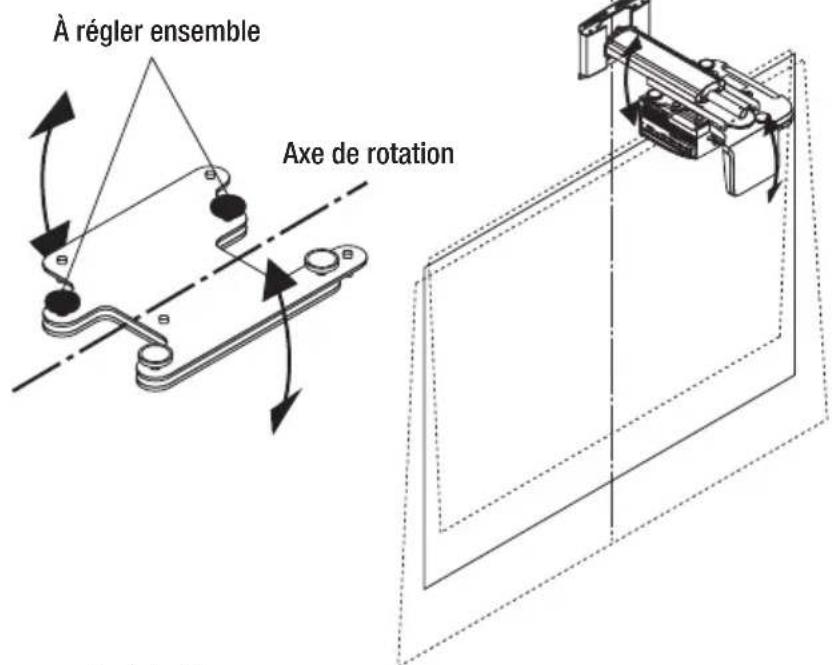 À régler ensemble

Axe de rotation