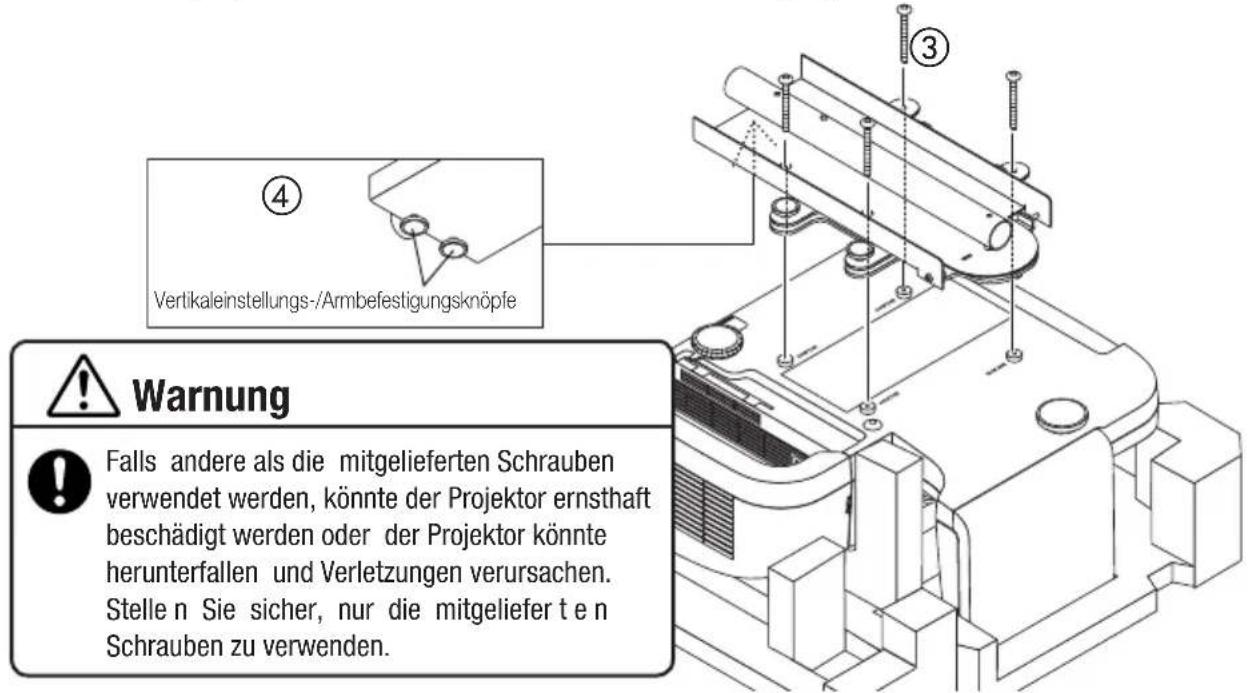 ③

④

Vertikaleinstellungs-/Armbefestigungsknöpfe

Warnung

Falls andere als die mitgelieferten Schrauben verwendet werden, könnte der Projektor ernsthaft beschädigt werden oder der Projektor könnte herunterfallen und Verletzungen verursachen. Stelle n Sie sicher, nur die mitgeliefer t e n Schrauben zu verwenden.