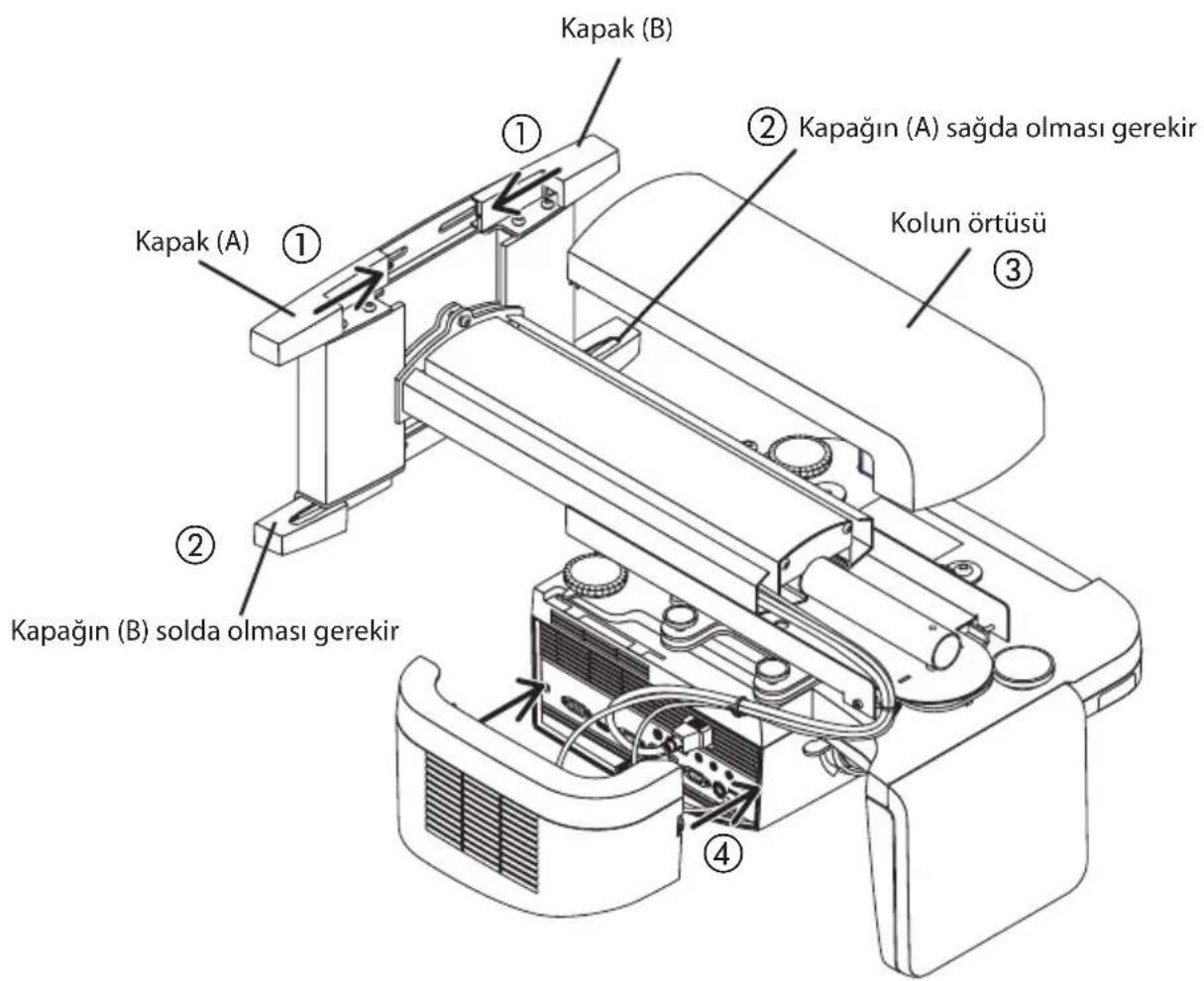 Kapak (B)

①

② Kapağın (A) sağda olması gerekir

Kapak (A) ①

Kolun örtüsü
③

②

Kapağın (B) solda olması gerekir

④