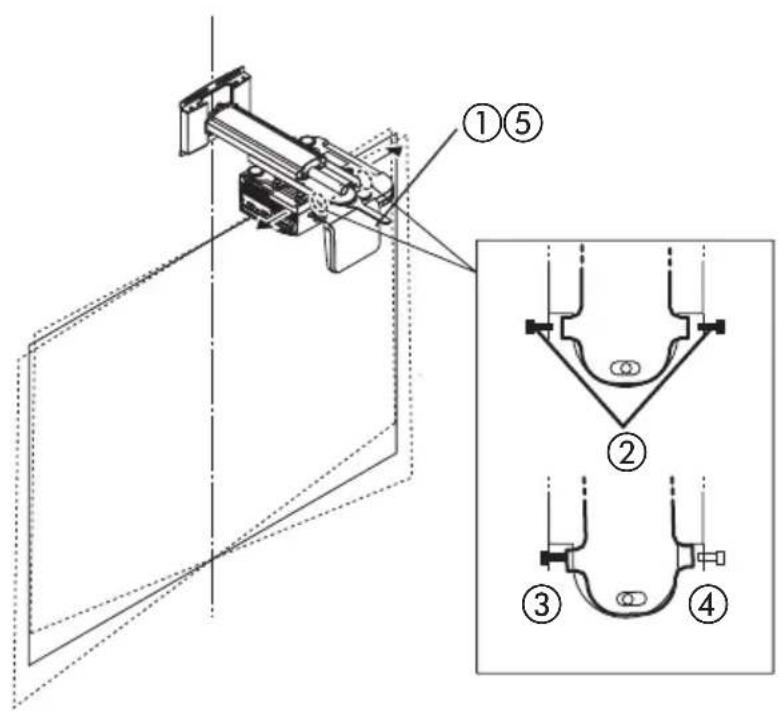 ①⑤
②
③
④