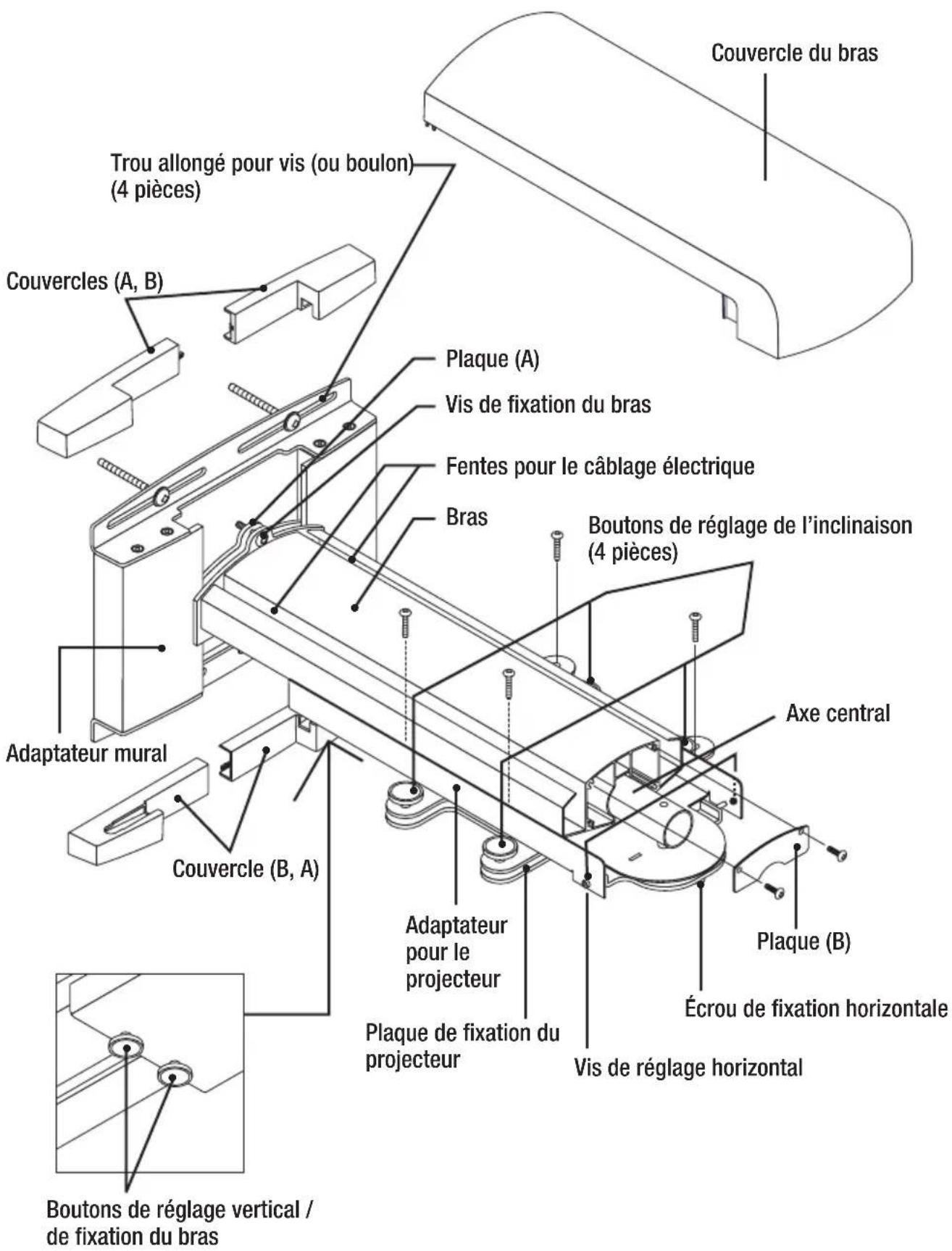 Couvercle du bras

Trou allongé pour vis (ou boulon) (4 pièces)

Couvercles (A, B)

Plaque (A)

Vis de fixation du bras

Fentes pour le câblage électrique

Bras

Boutons de réglage de l'inclinaison (4 pièces)

Axe central

Adaptateur mural

Couvercle (B, A)

Adaptateur pour le projecteur

Plaque (B)

Écrou de fixation horizontale

Plaque de fixation du projecteur

Vis de réglage horizontal

Boutons de réglage vertical / de fixation du bras