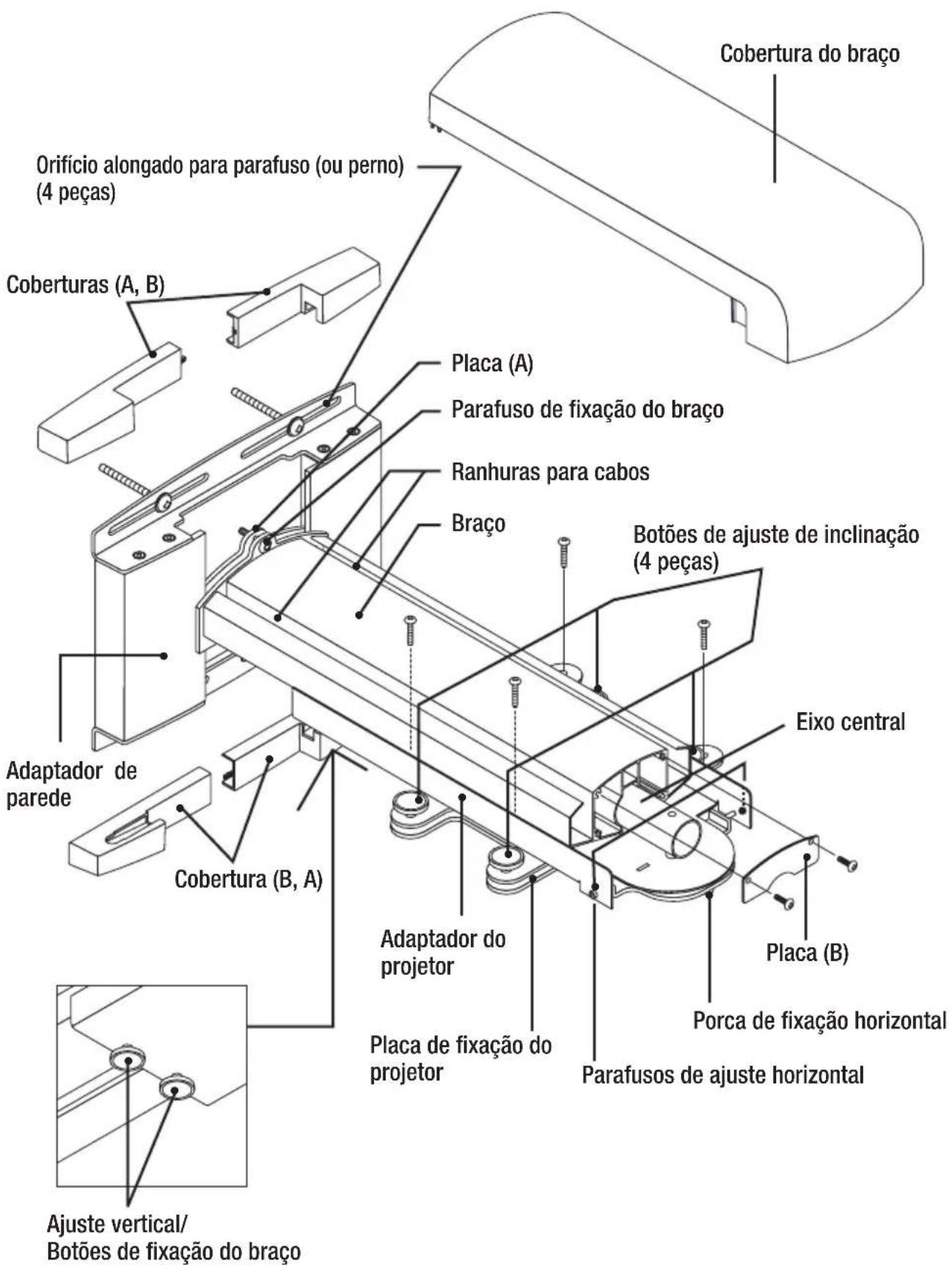 Cobertura do braço

Orifício alongado para parafuso (ou perno) (4 peças)

Coberturas (A, B)

Placa (A)

Parafuso de fixação do braço

Ranhuras para cabos

Braço

Botões de ajuste de inclinação (4 peças)

Eixo central

Adaptador de parede

Cobertura (B, A)

Adaptador do projetor

Placa (B)

Porca de fixação horizontal

Placa de fixação do projetor

Parafusos de ajuste horizontal

Ajuste vertical/ Botões de fixação do braço