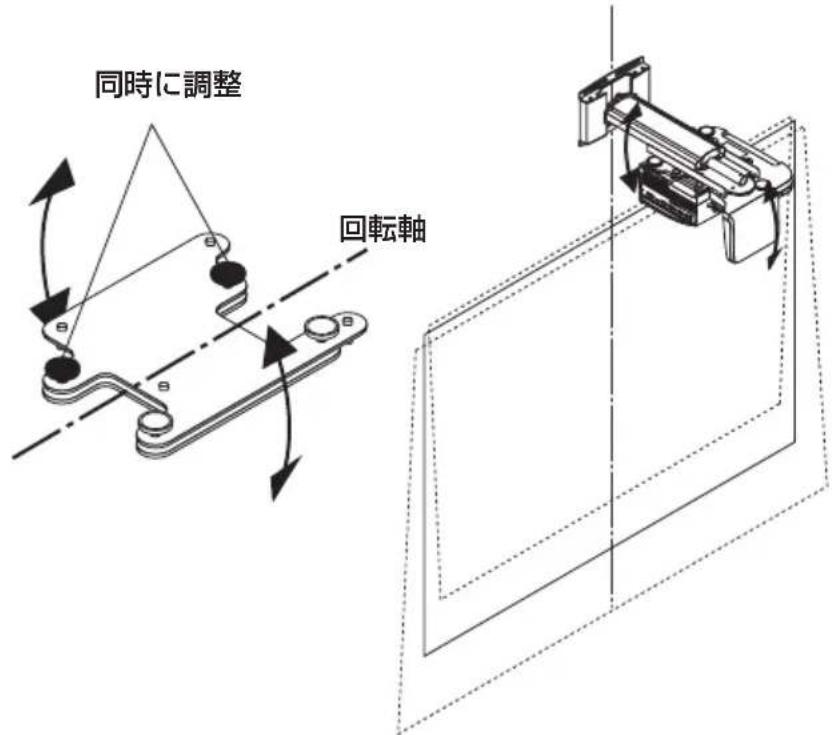 同時に調整

回転軸