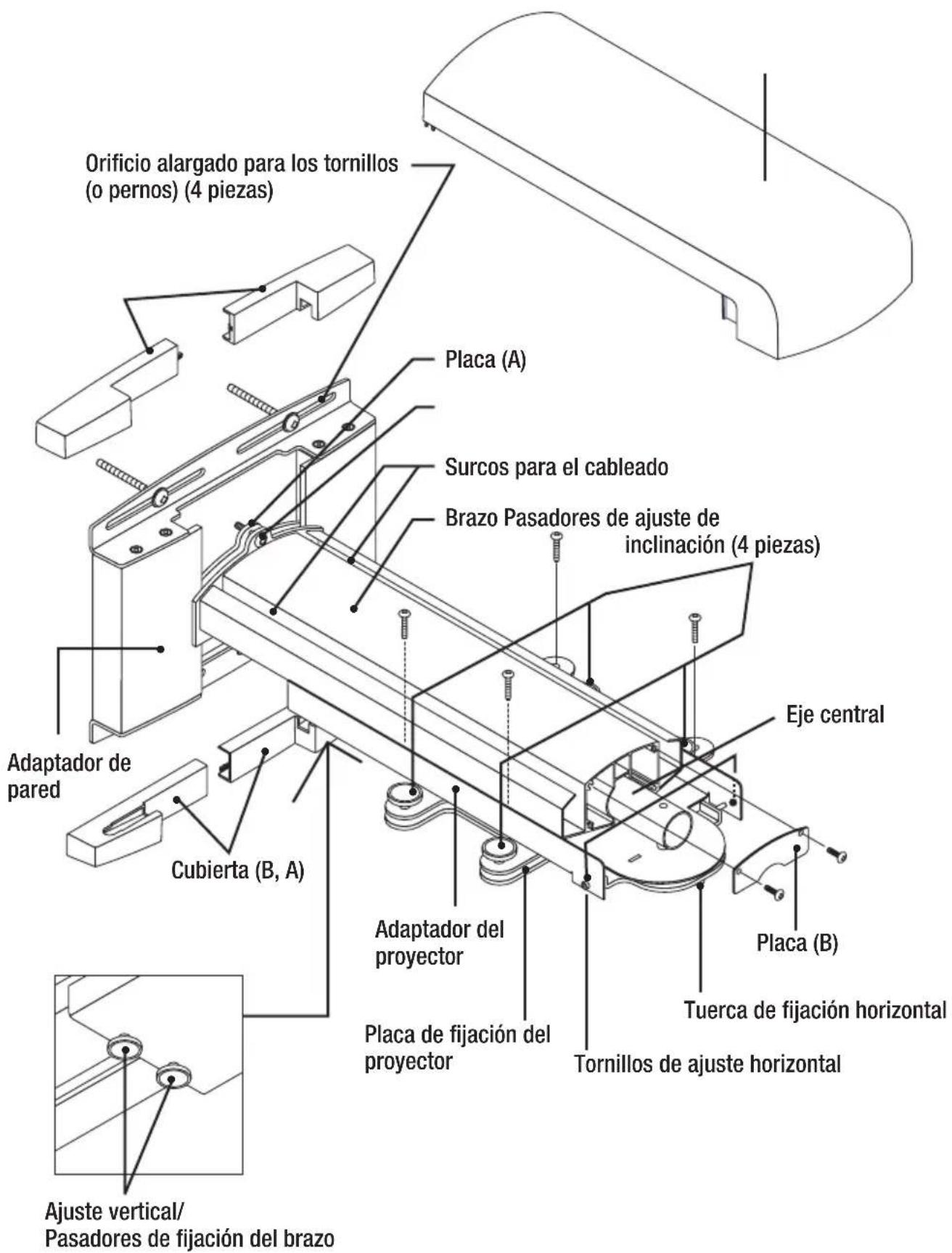 Orificio alargado para los tornillos (o pernos) (4 piezas)

Placa (A)

Surcos para el cableado

Brazo Pasadores de ajuste de inclinación (4 piezas)

Eje central

Adaptador de pared

Cubierta (B, A)

Adaptador del proyector

Placa (B)

Tuerca de fijación horizontal

Placa de fijación del proyector

Tornillos de ajuste horizontal

Ajuste vertical/ Pasadores de fijación del brazo