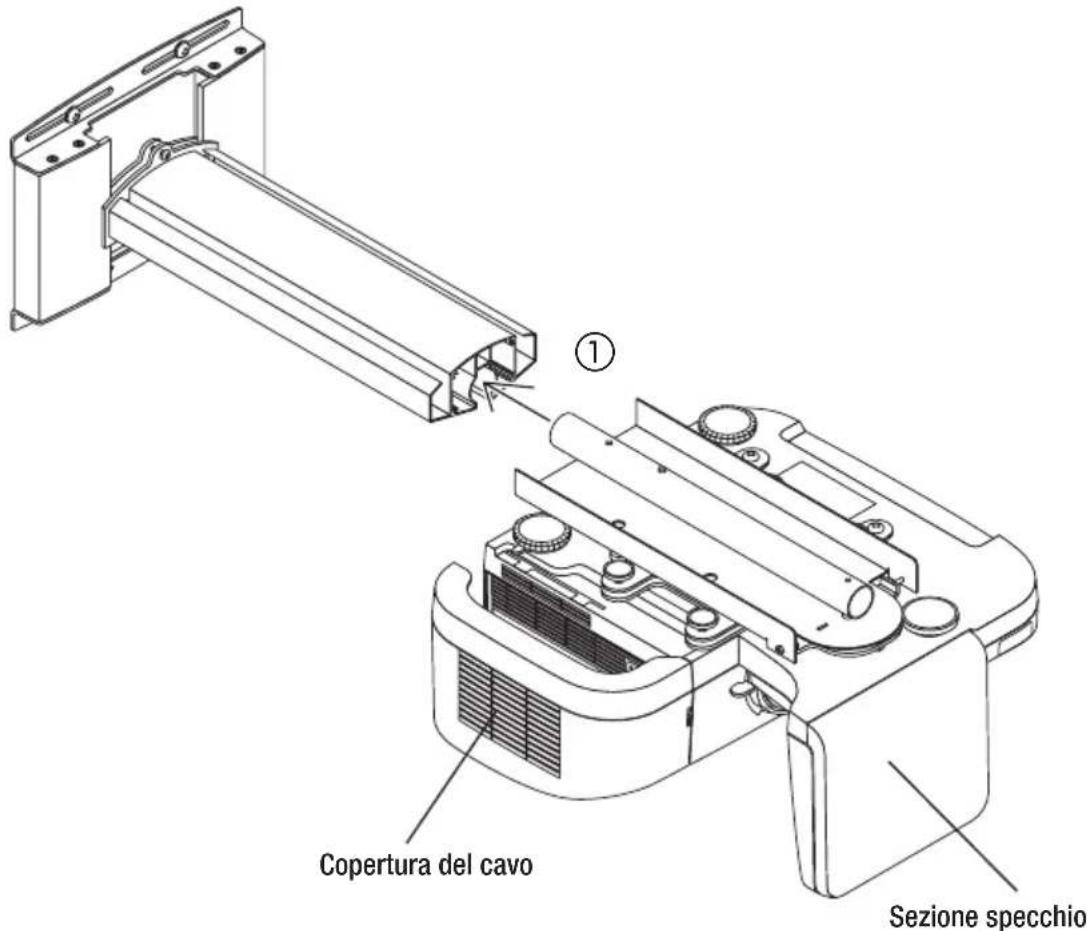 ①

Copertura del cavo

Sezione specchio