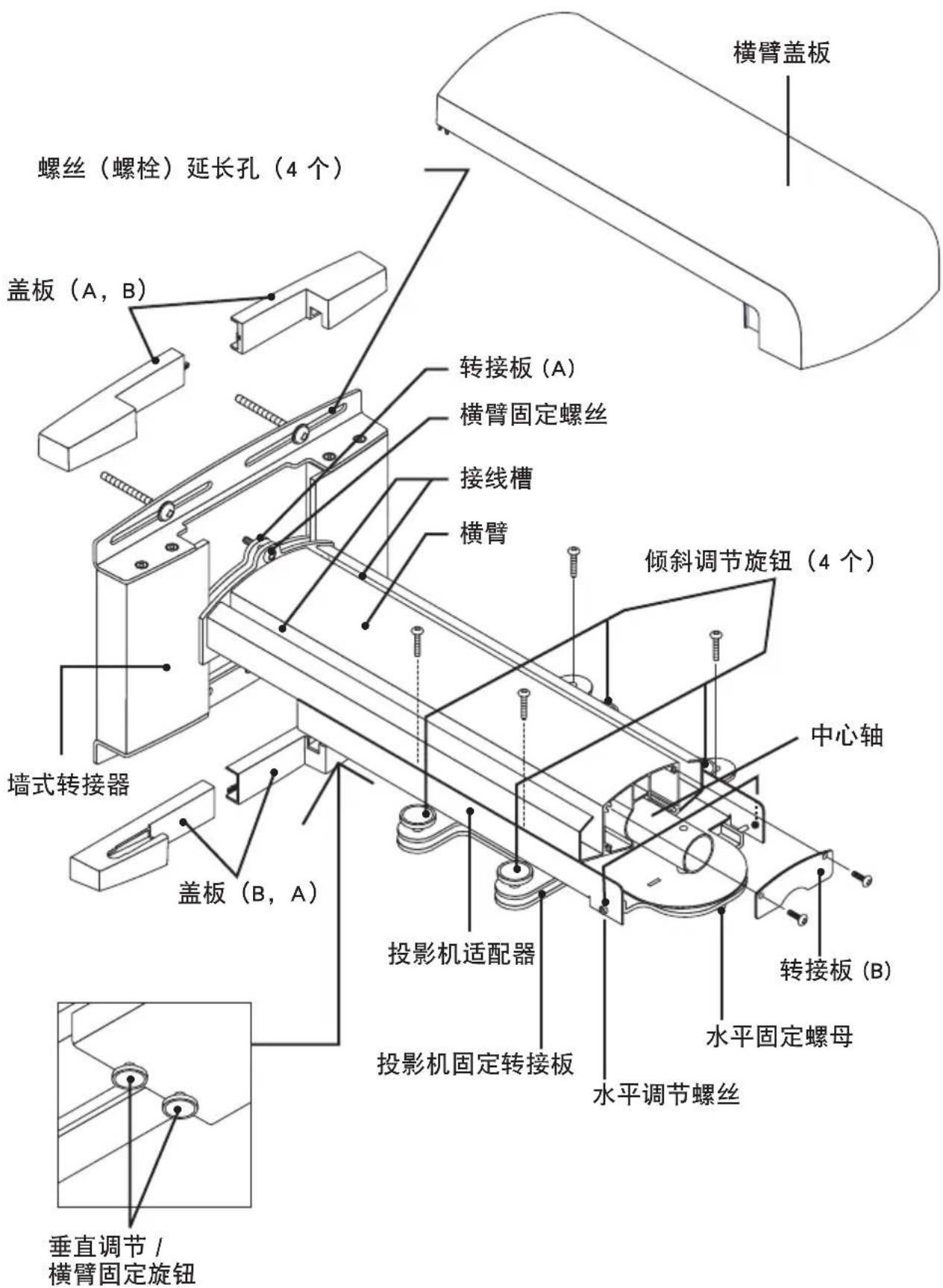 横臂盖板

螺丝（螺栓）延长孔（4 个）

盖板（A，B）

转接板（A）

横臂固定螺丝

接线槽

横臂

倾斜调节旋钮（4 个）

中心轴

墙式转接器

盖板（B，A）

投影机适配器

转接板（B）

水平固定螺母

投影机固定转接板

水平调节螺丝

垂直调节 / 横臂固定旋钮