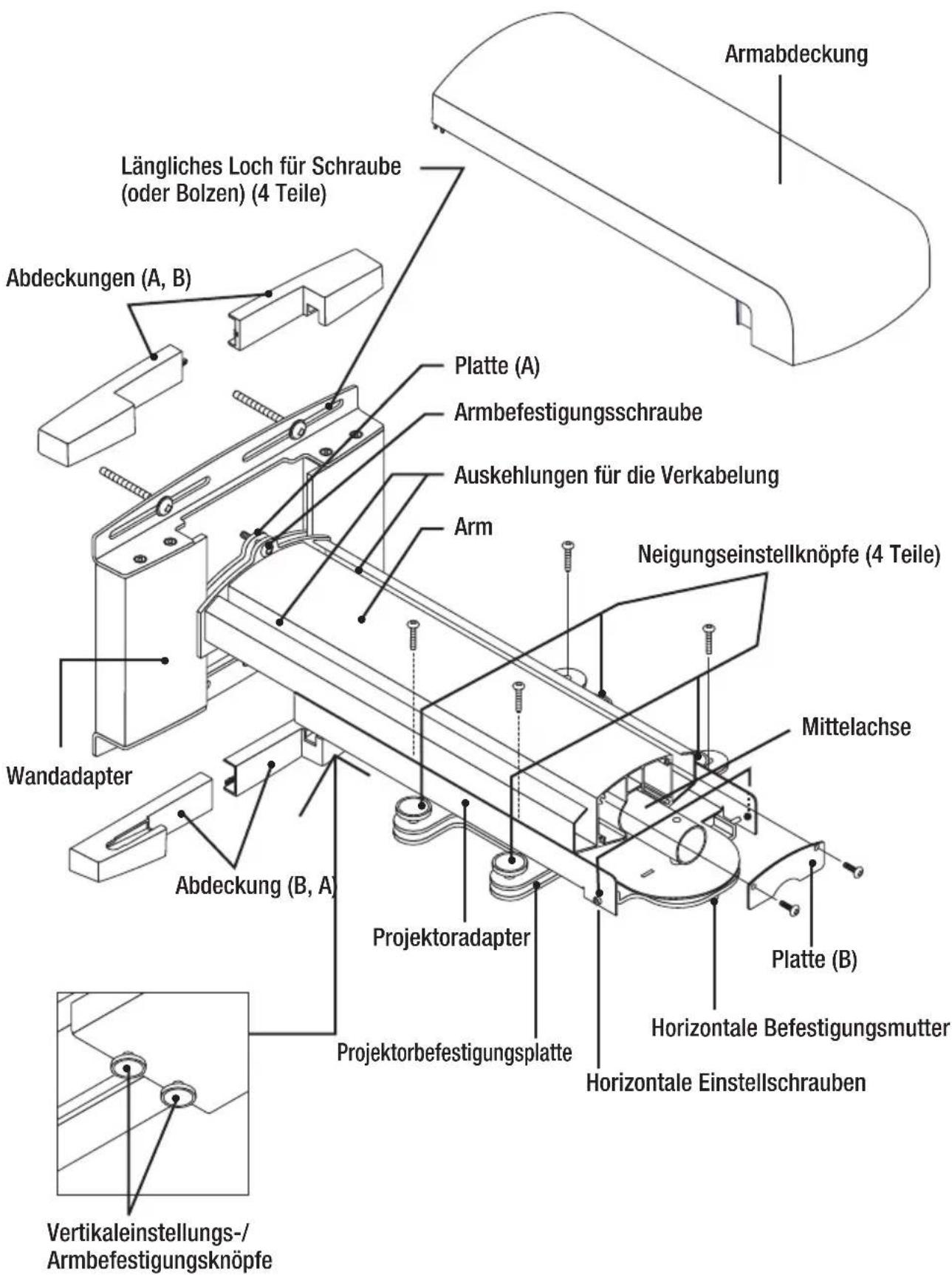 Armabdeckung

Längliches Loch für Schraube (oder Bolzen) (4 Teile)

Abdeckungen (A, B)

Platte (A)

Armbefestigungsschraube

Auskehlungen für die Verkabelung

Arm

Neigungseinstellknöpfe (4 Teile)

Mittelachse

Wandadapter

Abdeckung (B, A)

Projektoradapter

Platte (B)

Horizontale Befestigungsmutter

Projektorbefestigungsplatte

Horizontale Einstellschrauben

Vertikaleinstellungs-/ Armbefestigungsknöpfe