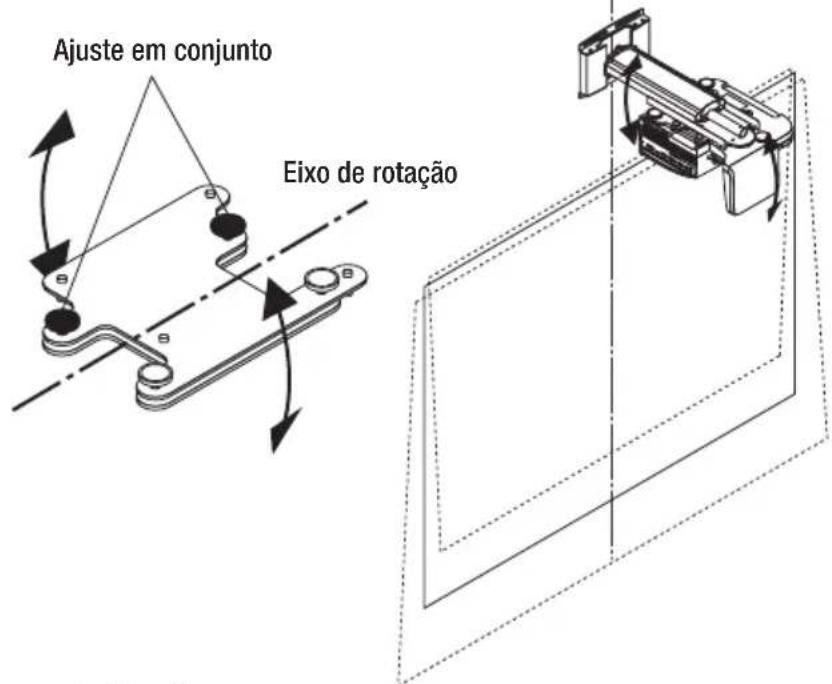 Ajuste em conjunto

Eixo de rotação