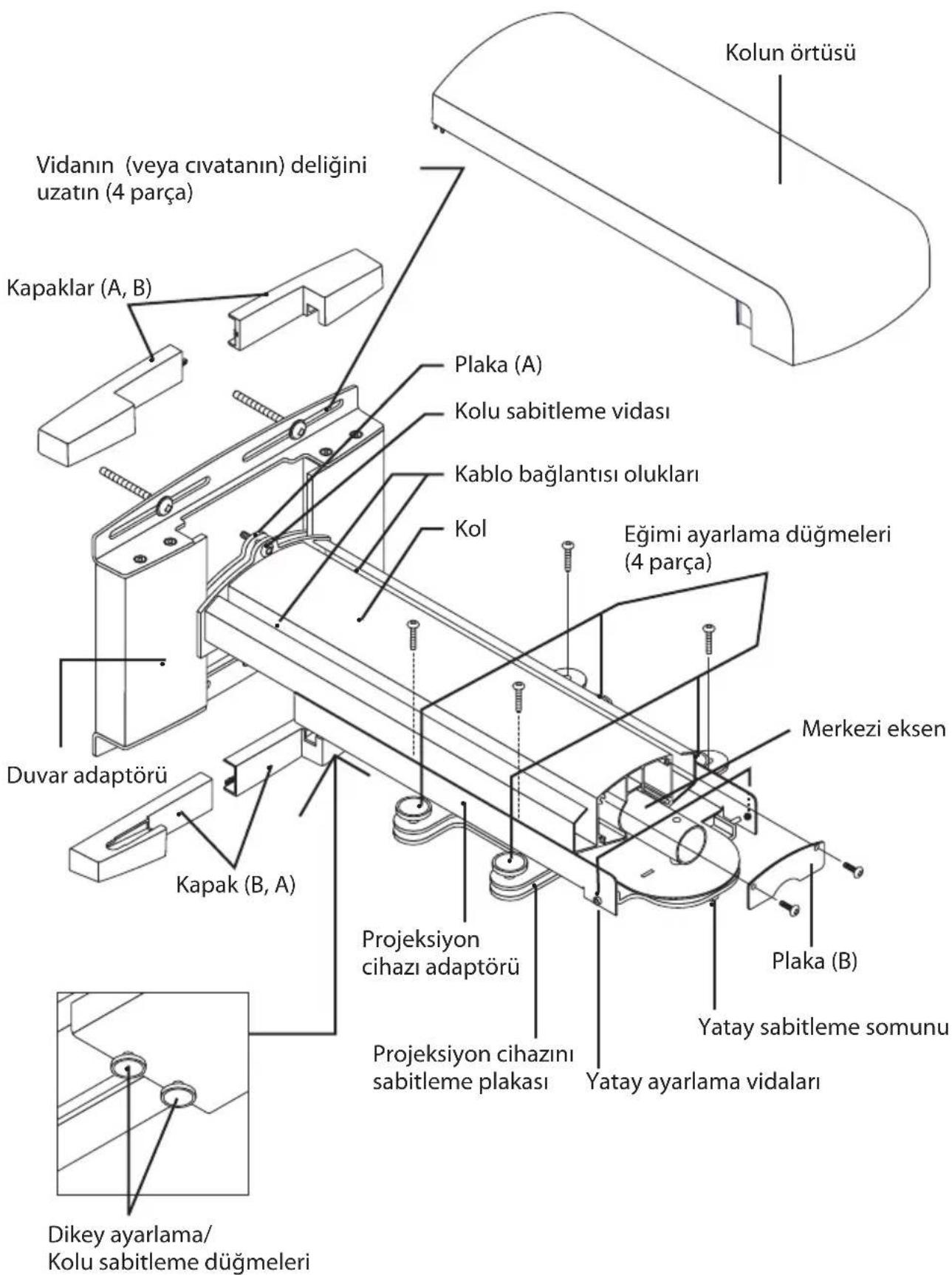 Kolun örtüsü

Vidanın (veya cıvatanın) deliğini uzatın (4 parça)

Kapaklar (A, B)

Plaka (A)

Kolu sabitleme vidası

Kablo bağlantısı olukları

Kol

Eğimi ayarlama düğmeleri (4 parça)

Merkezi eksen

Duvar adaptörü

Kapak (B, A)

Projeksiyon cihazı adaptörü

Plaka (B)

Yatay sabitleme somunu

Projeksiyon cihazını sabitleme plakası

Yatay ayarlama vidaları

Dikey ayarlama/ Kolu sabitleme düğmeleri