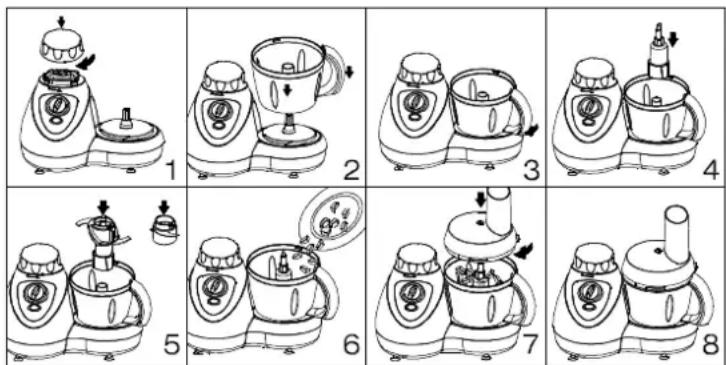 1

2

3

4

5

6

7

8