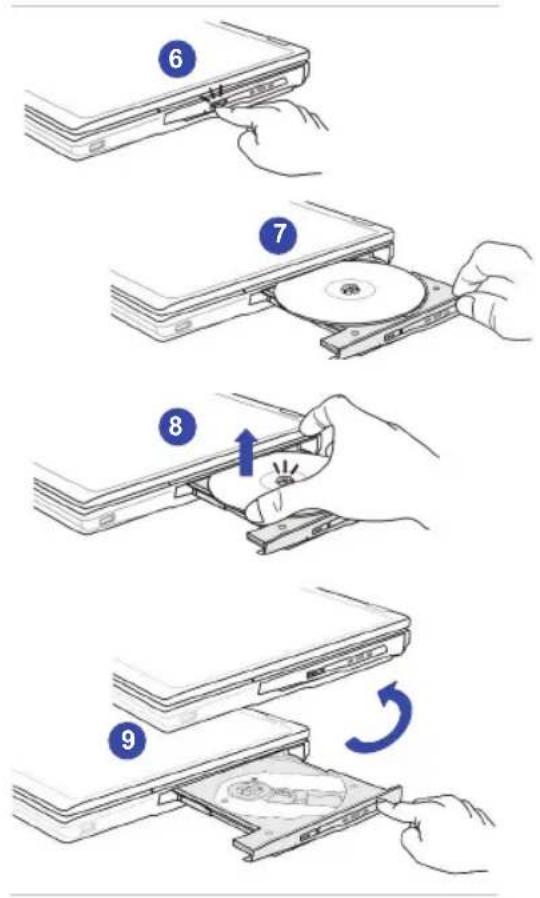 6

7

8

9