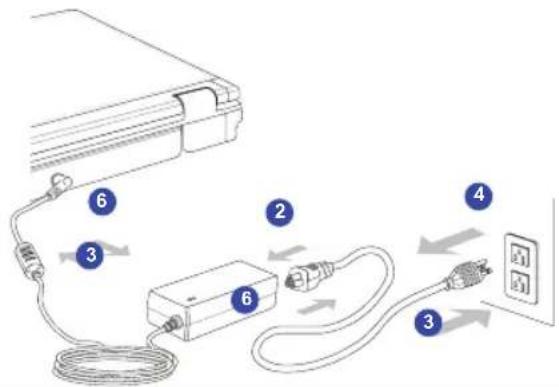 6
2
4
3
6
3