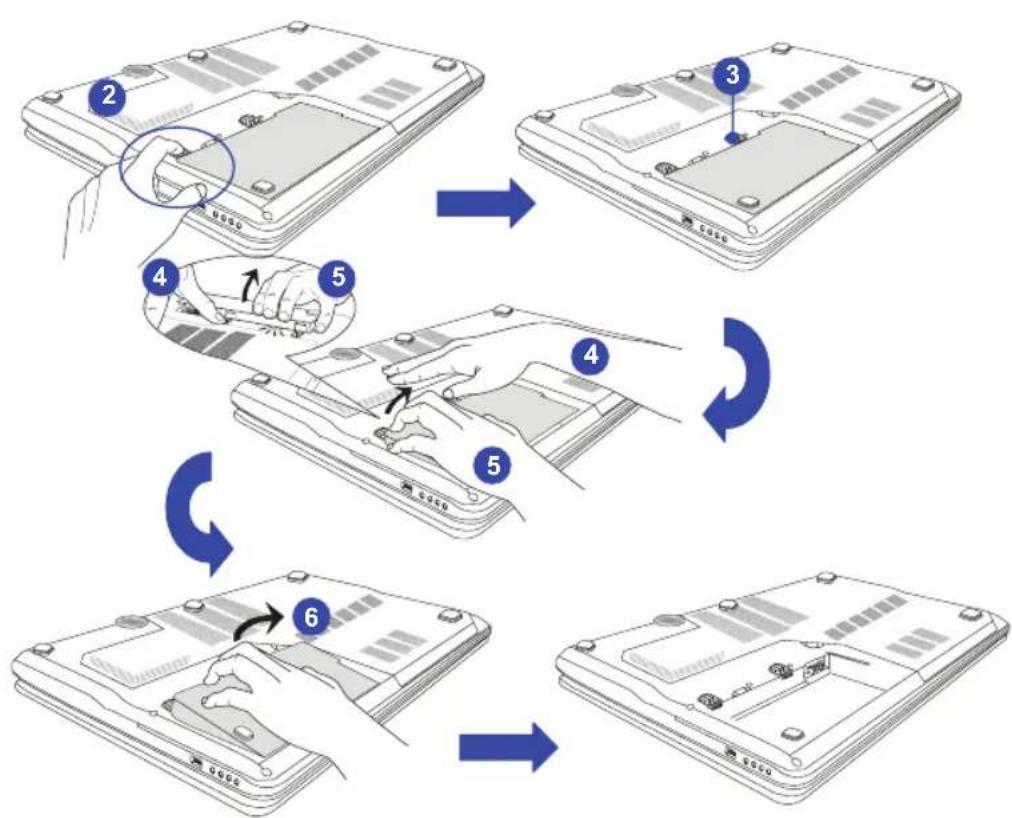 2
3
4
5
4
5
6