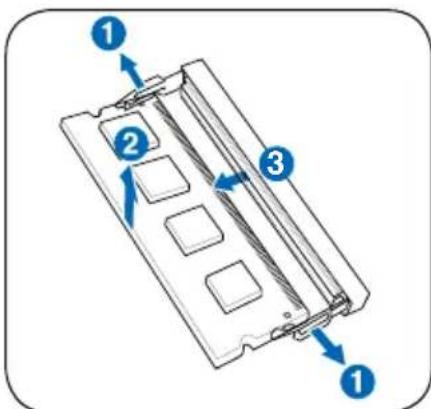 1
2
3
1