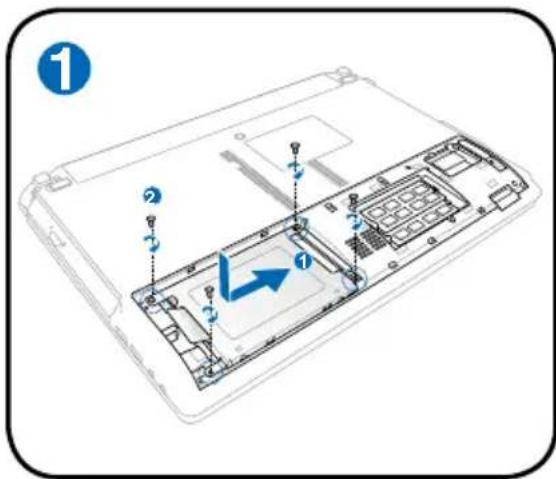 1

2

1