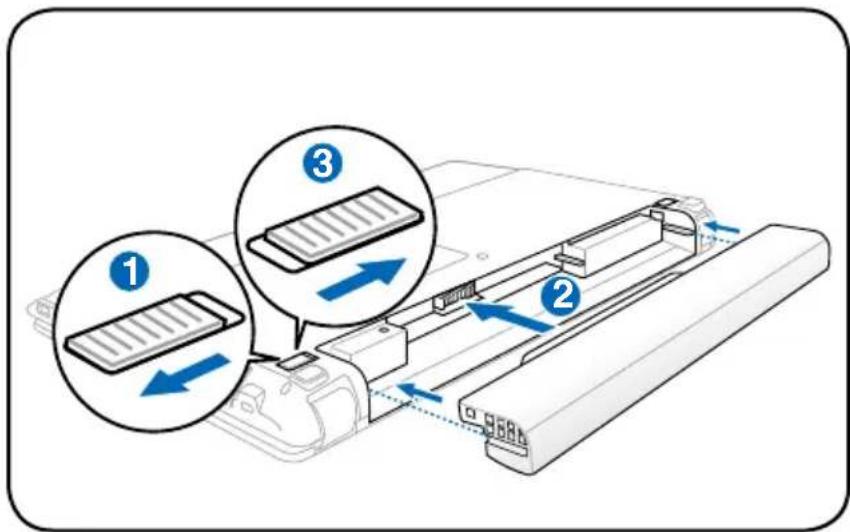 3
1
2