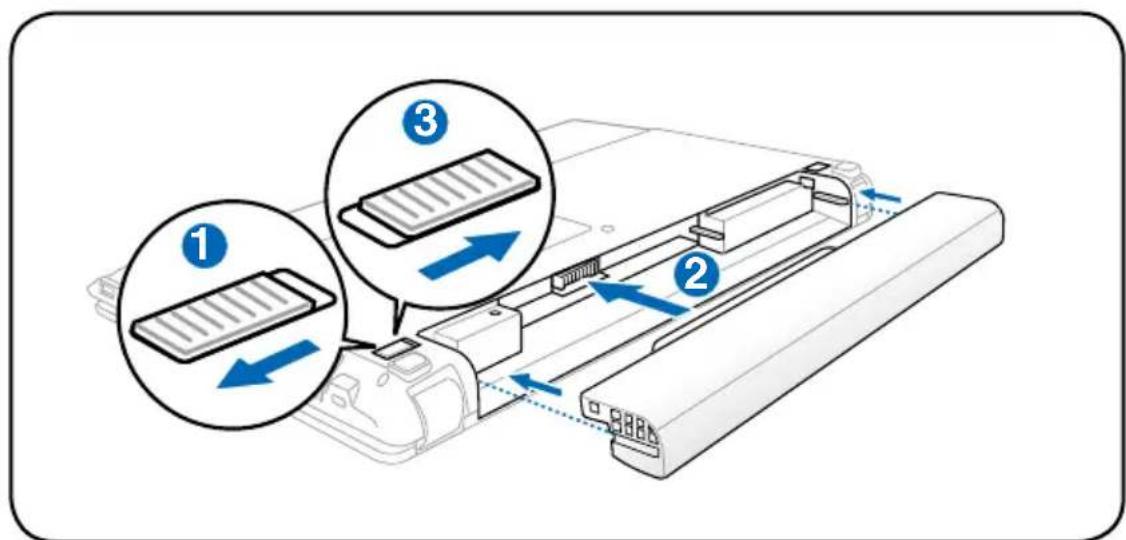 3
1
2