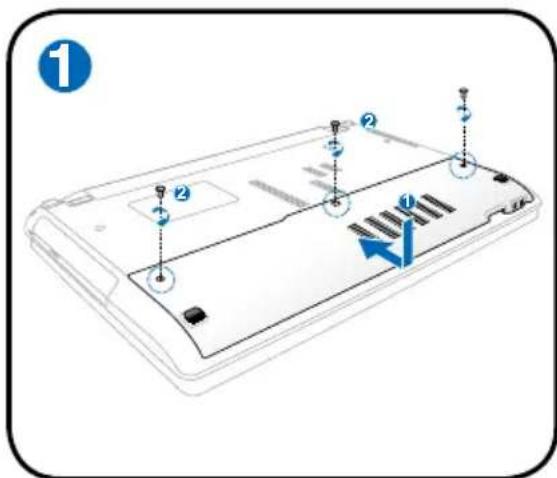 1

2

2

1