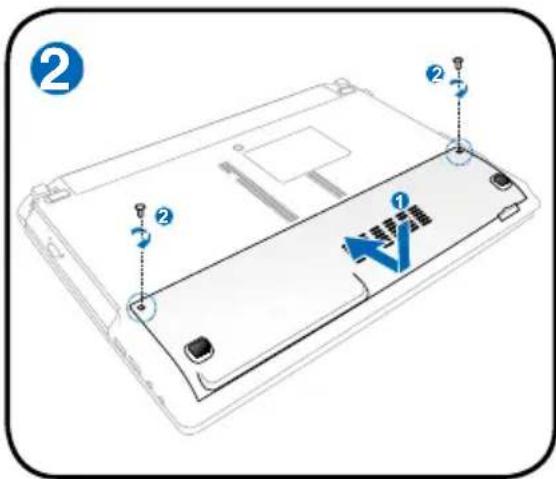 2

2

2

1