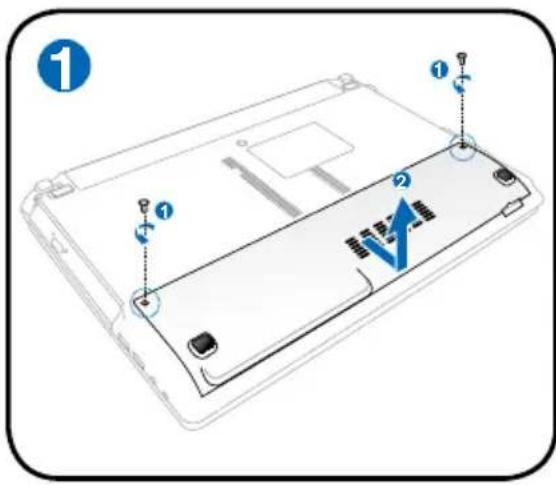 1

1

1

2