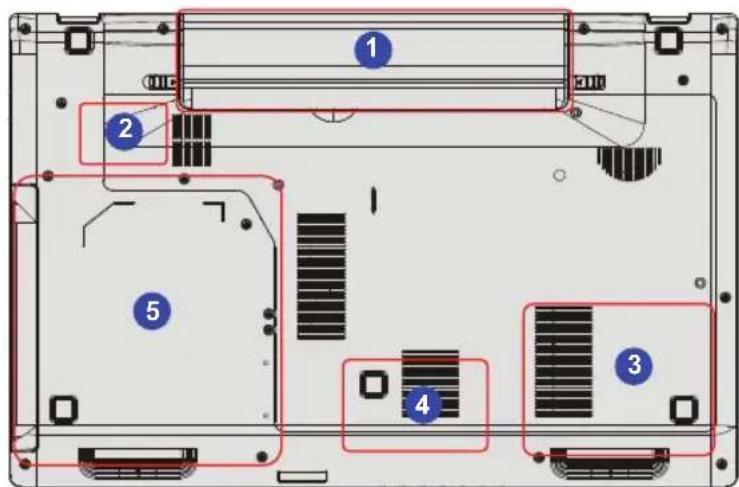 1
2
5
4
3