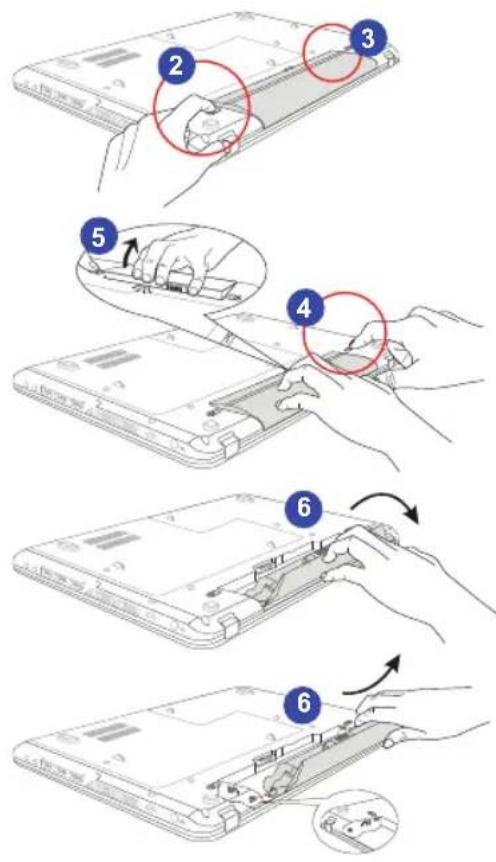 2
3
5
4
6
6