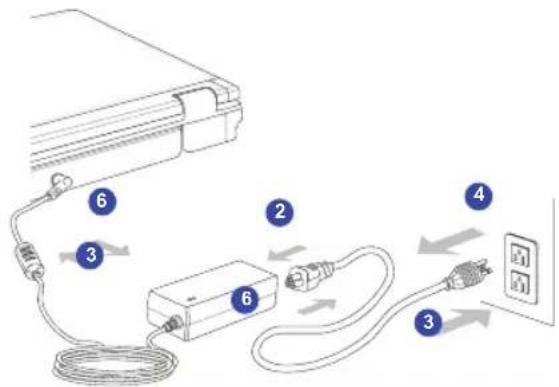 6
2
4
3
6
3