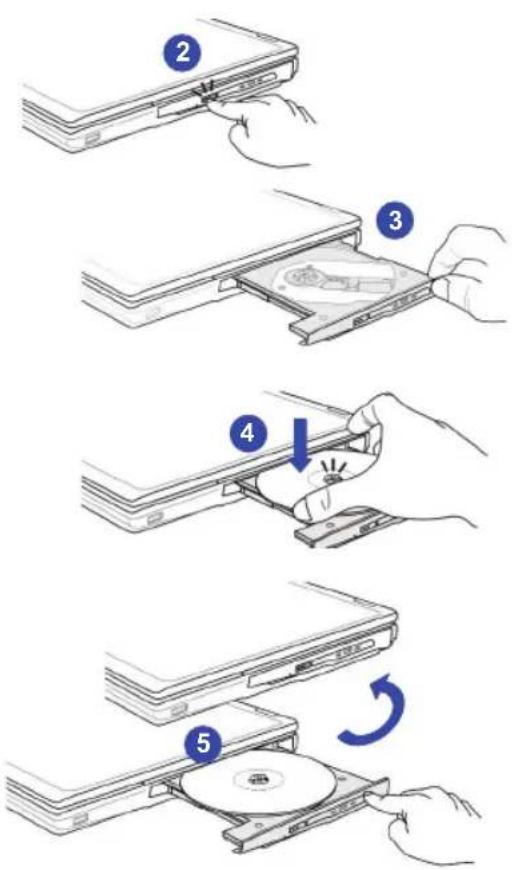 2

3

4

5