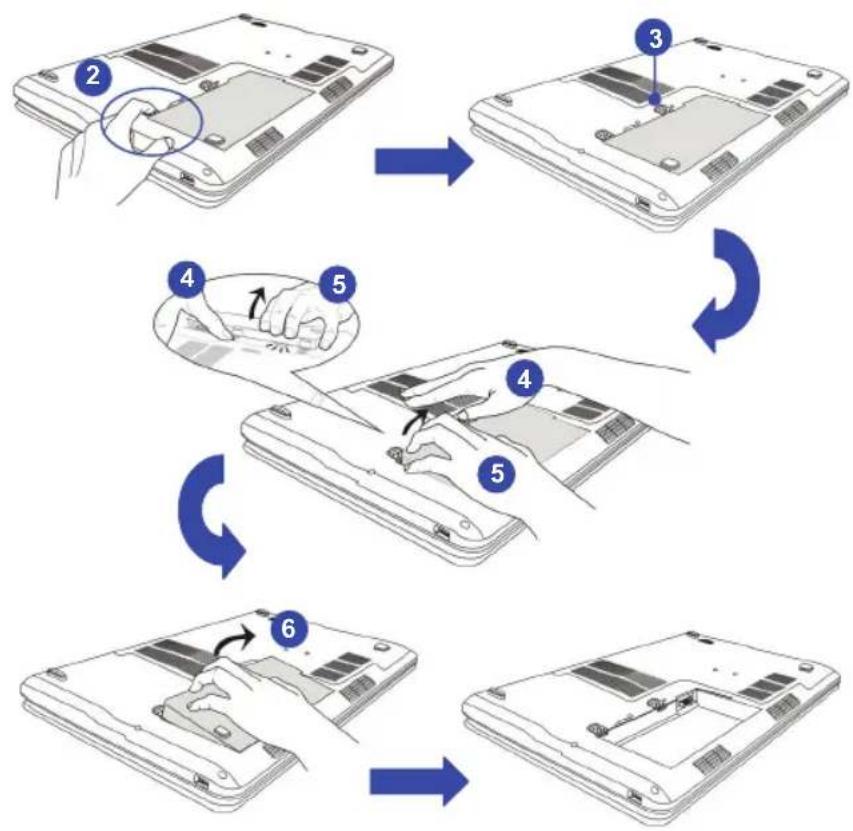 2

3

4

5

4

5

6