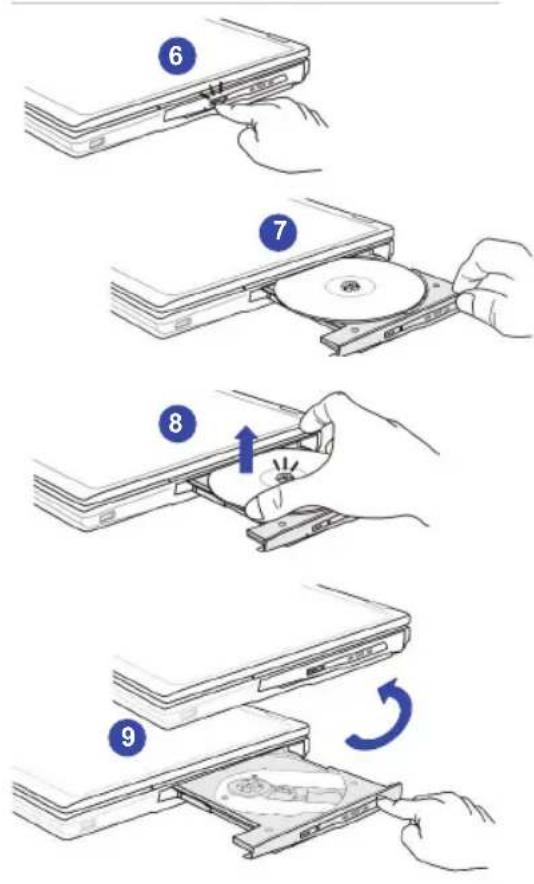 6

7

8

9