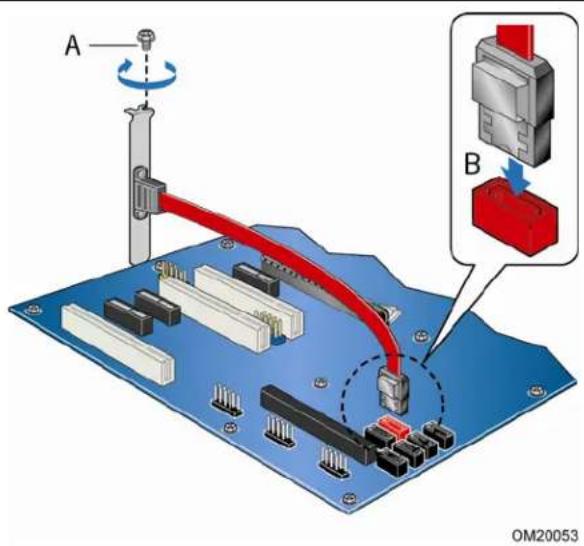 A

B

OM20053