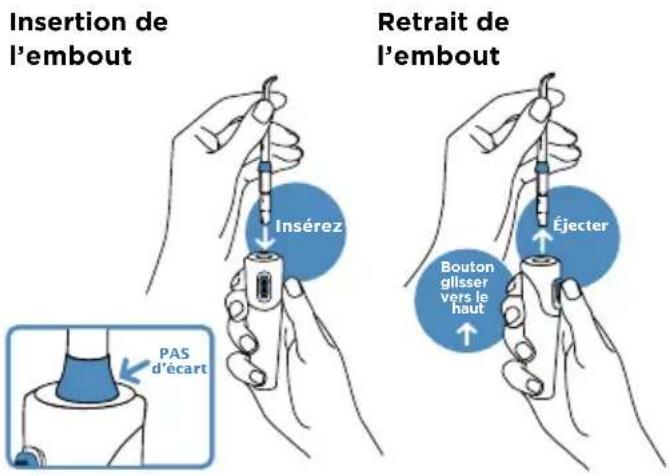 Insertion de l'embout

Insérez

PAS d'écart

Retrait de l'embout

Éjecter

Bouton glisser vers le haut