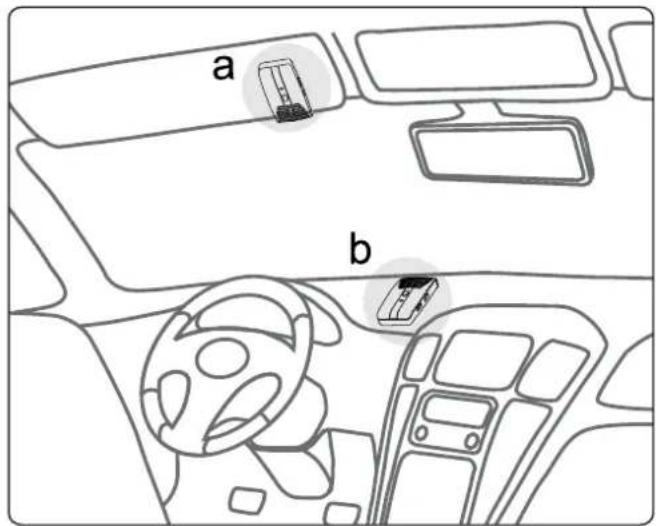 a

b