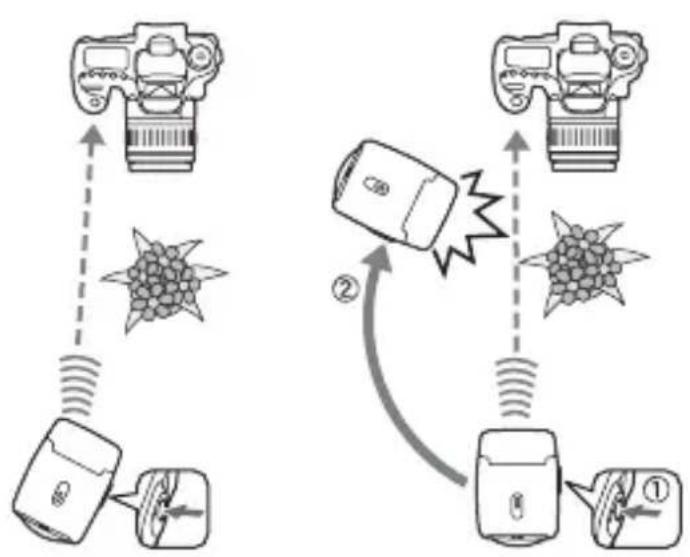 ②

①