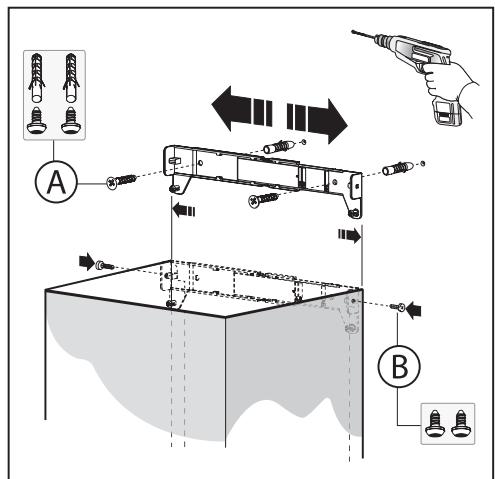 A

B