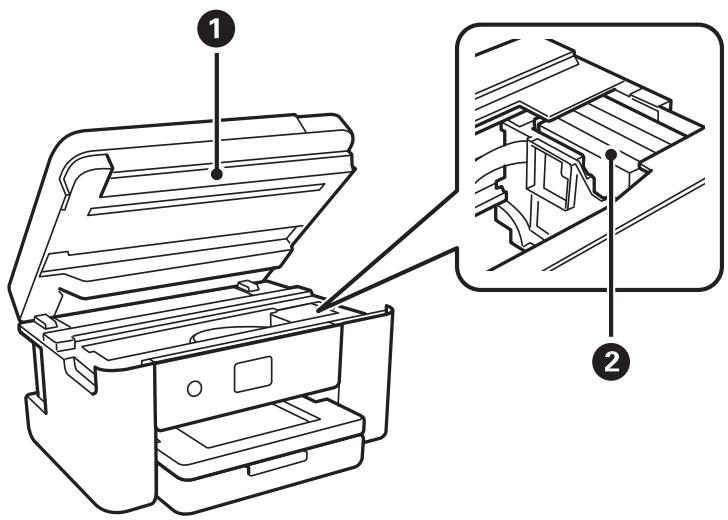 1

2