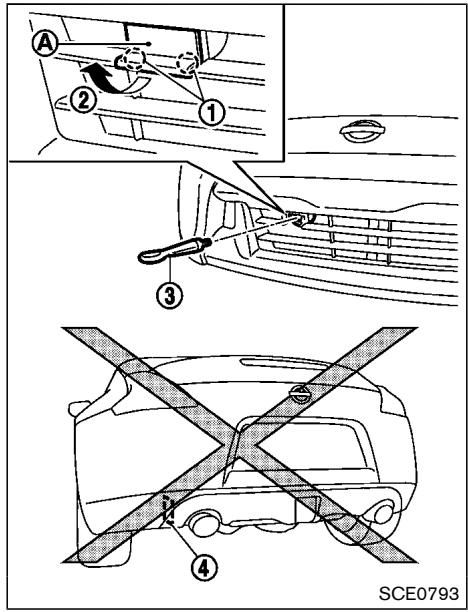 A
2
1
3
4
SCE0793