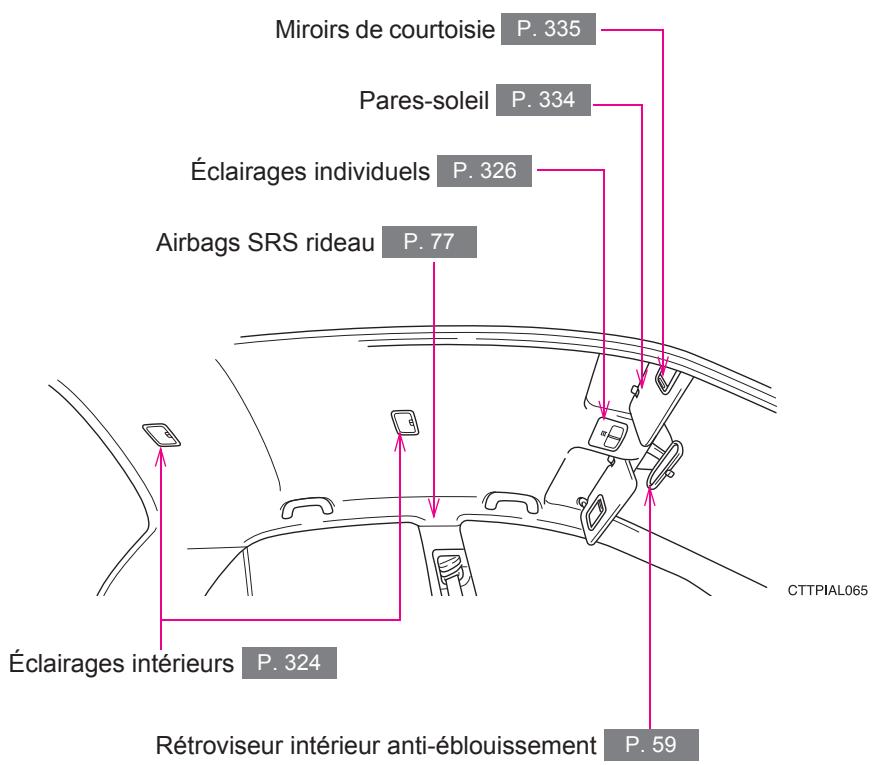 Miroirs de courtoisie P. 335

Pares-soleil P. 334

Éclairages individuels P. 326

Airbags SRS rideau P. 77

CTTPIAL065

Éclairages intérieurs P. 324

Rétroviseur intérieur anti-éblouissement P. 59