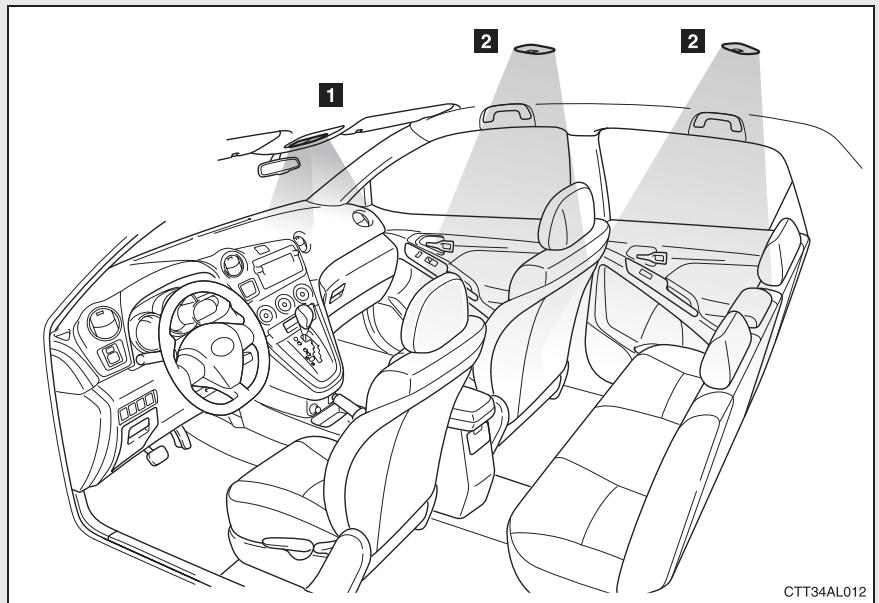 1

2

2

CTT34AL012