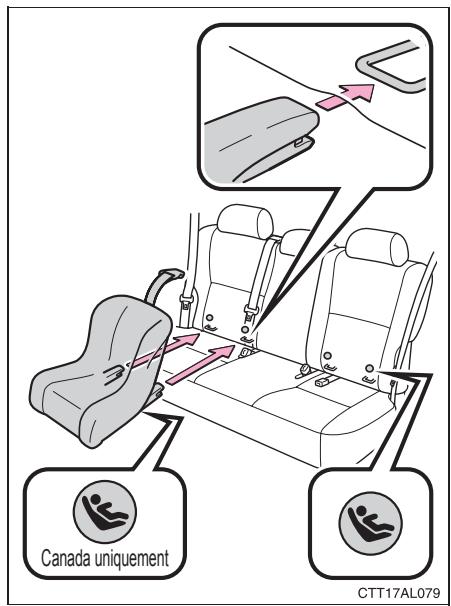 Canada uniquement

CTT17AL079