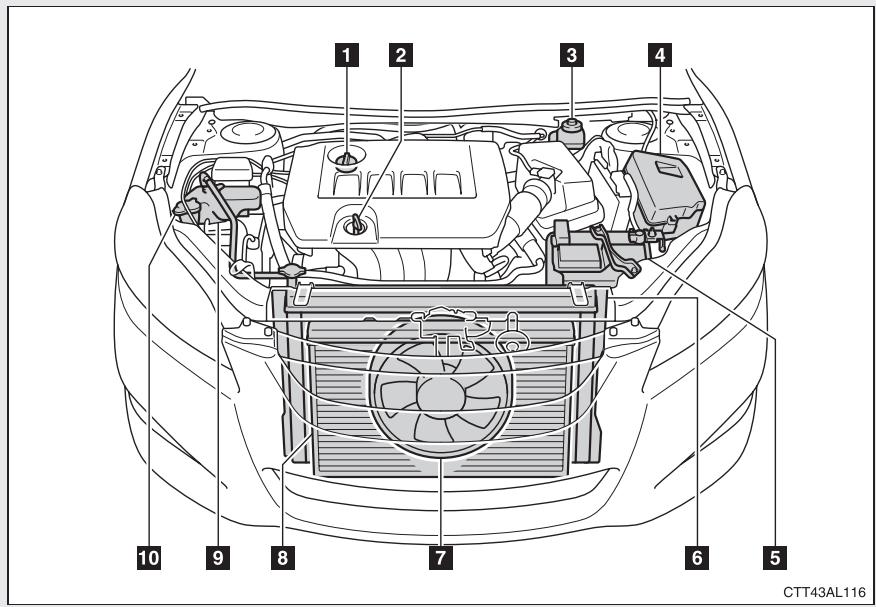 1
2
3
4
10
9
8
7
6
5
CTT43AL116