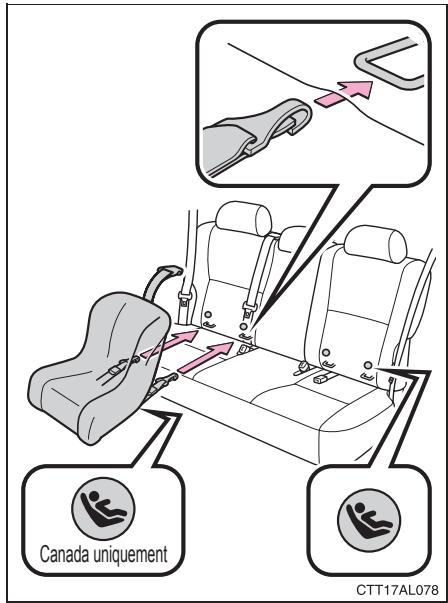 Canada uniquement

CTT17AL078