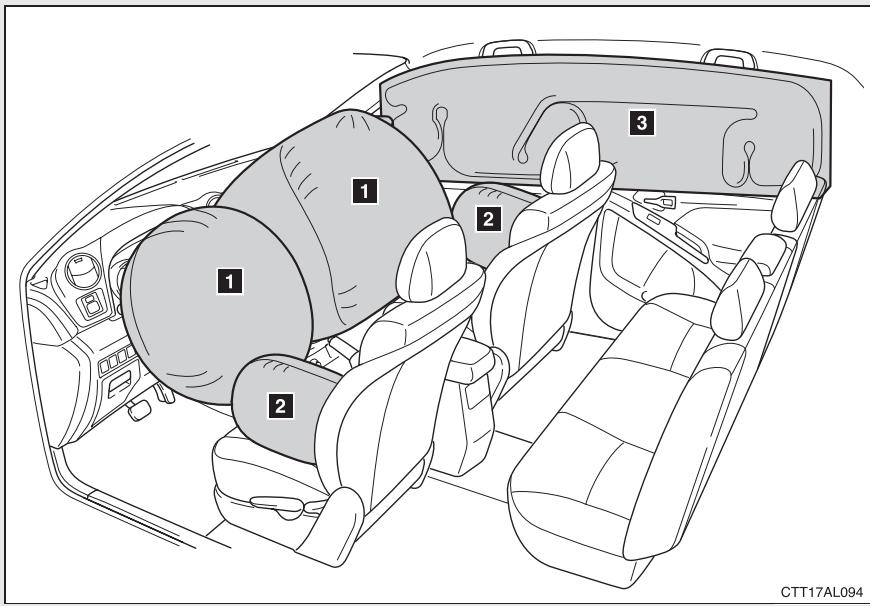 3
1
2
1
2
CTT17AL094