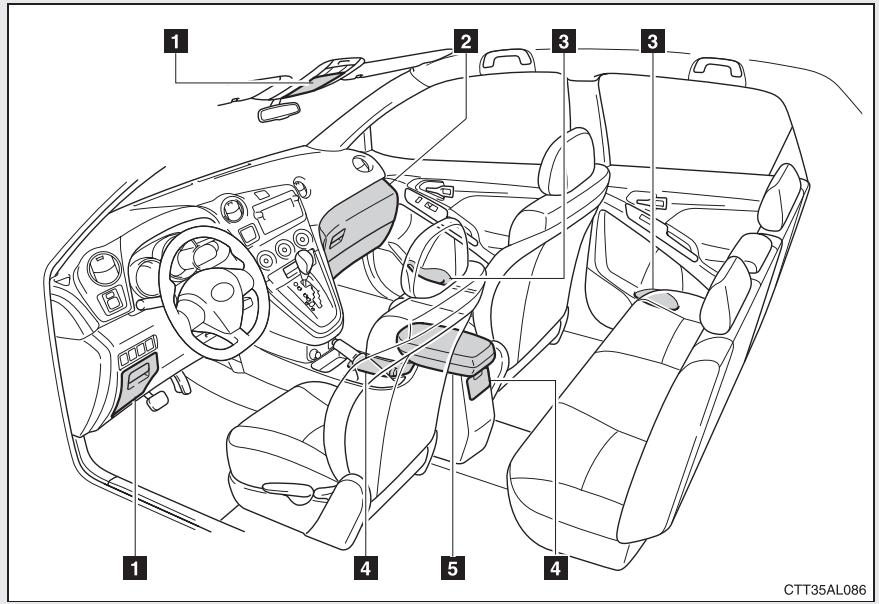 1
2
3
3
1
4
5
4
CTT35AL086